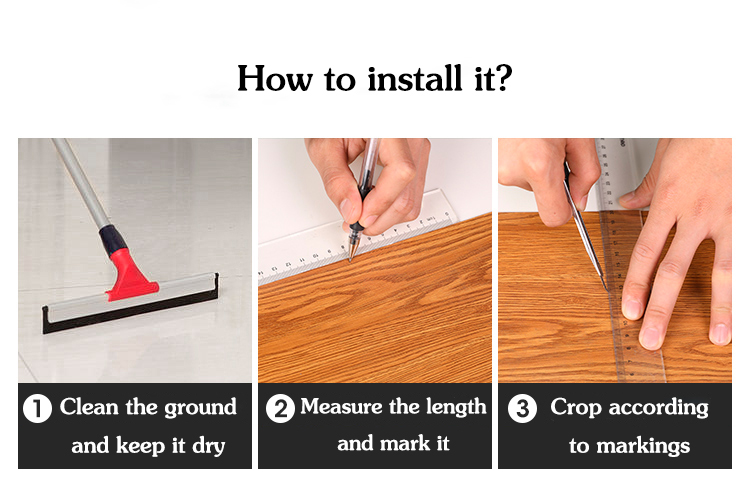 How to install it?

1 Clean the ground and keep it dry

2 Measure the length and mark it

3 Crop according to markings