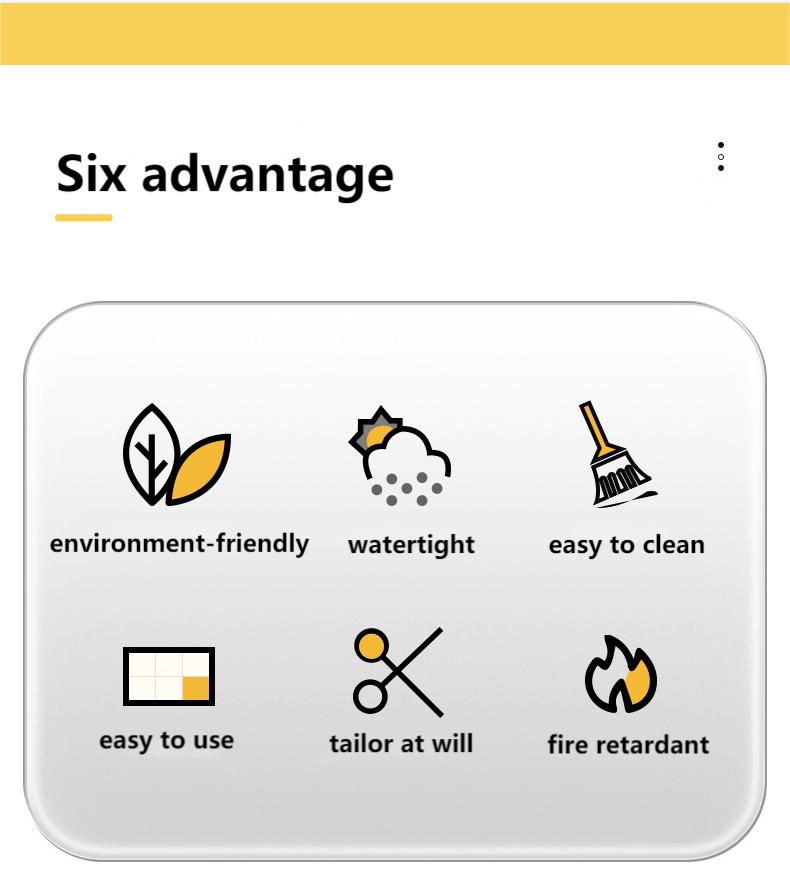 Six advantage

environment-friendly

watertight

easy to clean

easy to use

tailor at will

fire retardant