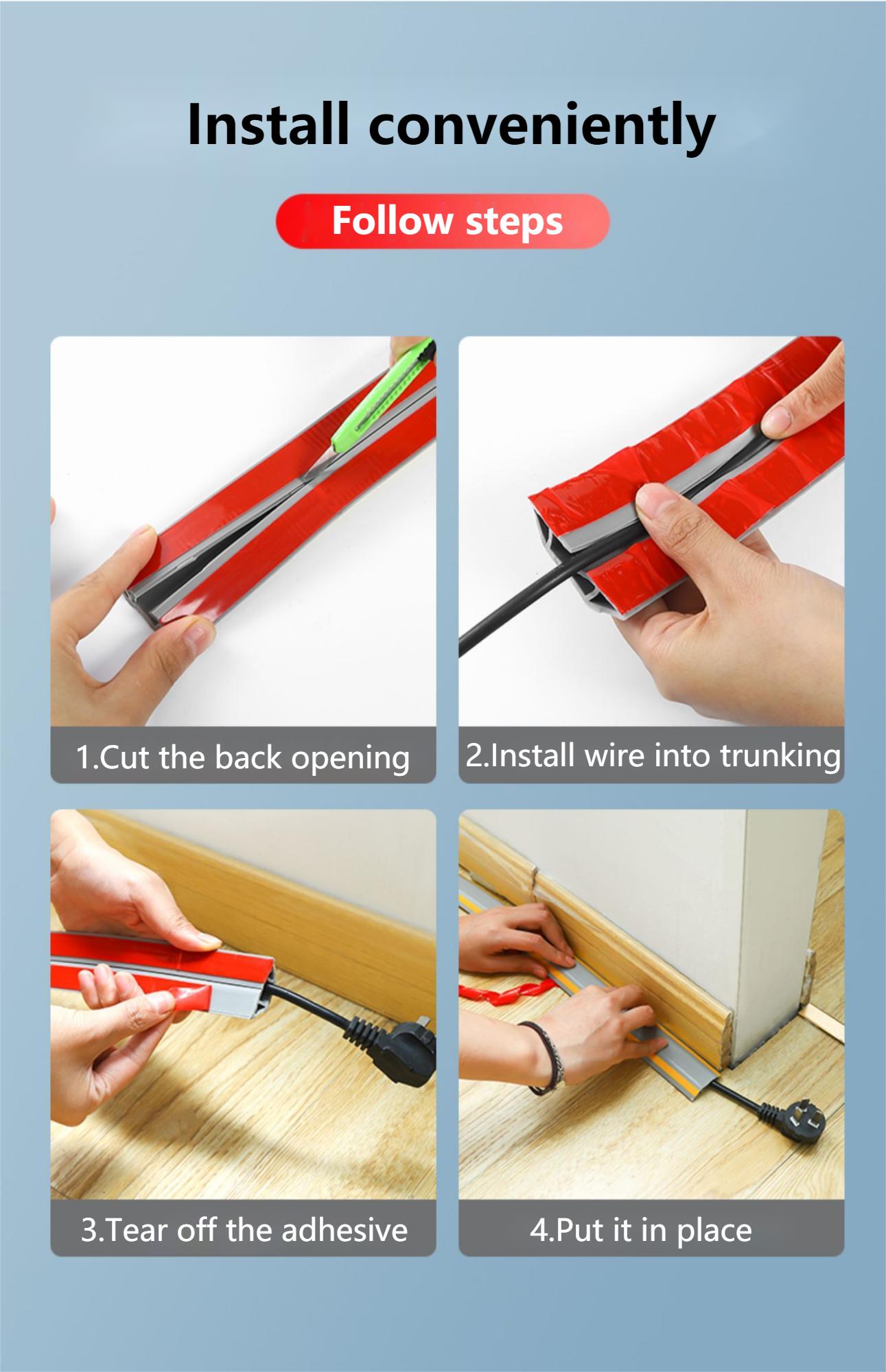 Install conveniently

Follow steps

1.Cut the back opening

2.Install wire into trunking

3.Tear off the adhesive

4.Put it in place